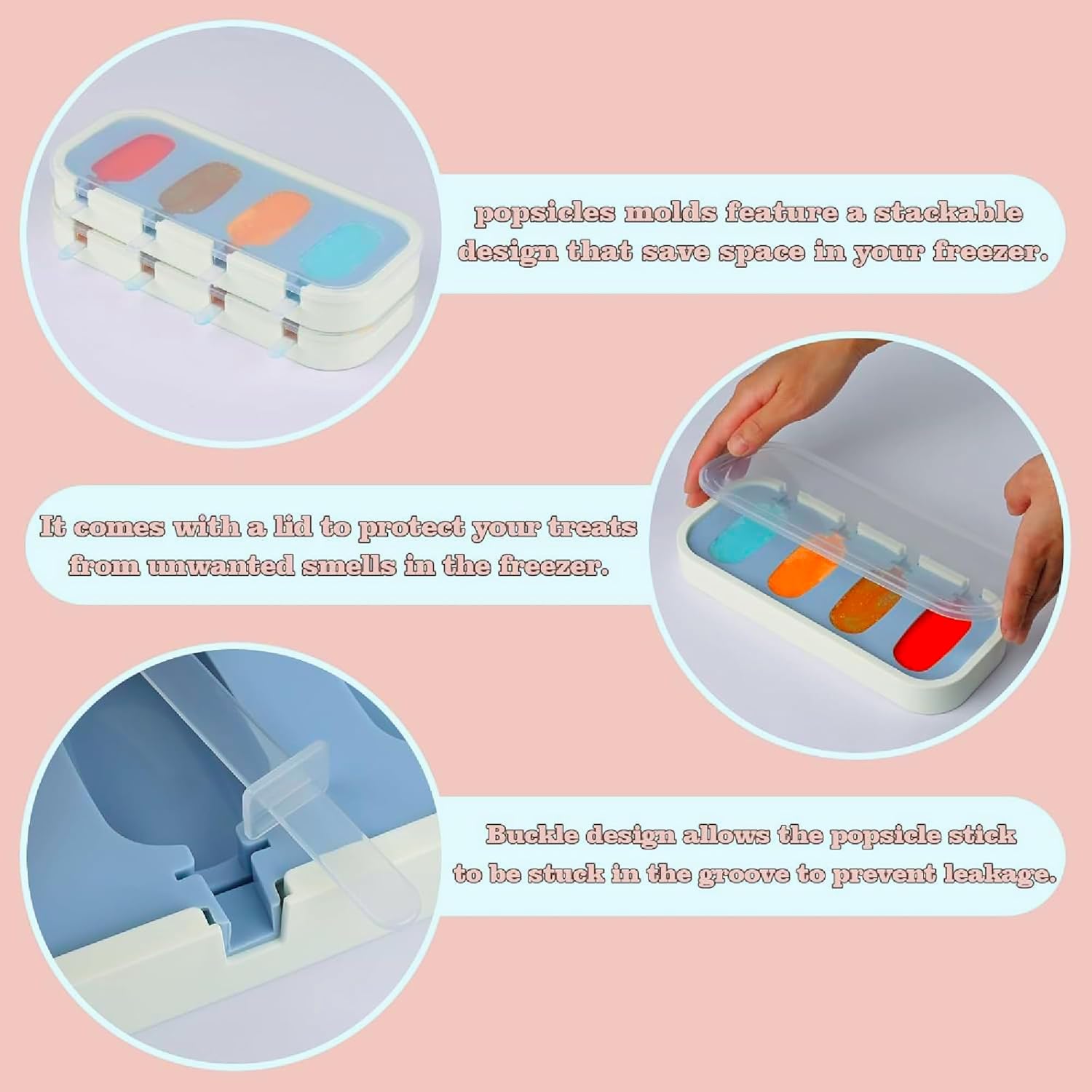 popsicles molds feature a stackable design that save space in your freezer.

It comes with a lid to protect your treats from unwanted smells in the freezer.

Buckle design allows the popsicle stick to be stuck in the groove to prevent leakage.