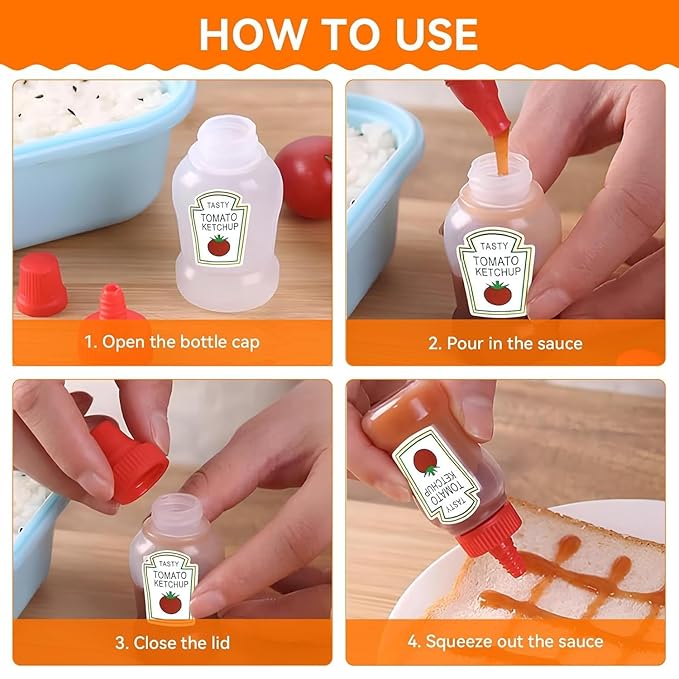 HOW TO USE

TASTY
TOMATO
KETCHUP

1. Open the bottle cap

TASTY
TOMATO
KETCHUP

2. Pour in the sauce

TASTY
TOMATO
KETCHUP

3. Close the lid

TASTY
TOMATO
KETCHUP

4. Squeeze out the sauce